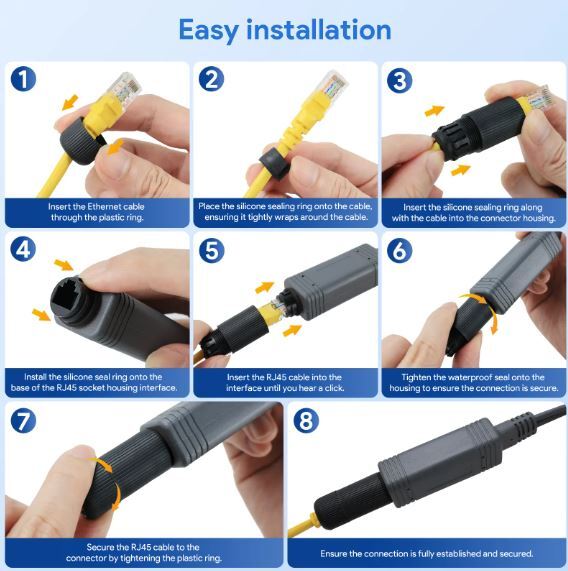 Easy installation

1
Insert the Ethernet cable through the plastic ring.

2
Place the silicone sealing ring onto the cable, ensuring it tightly wraps around the cable.

3
Insert the silicone sealing ring along with the cable into the connector housing.

4
Install the silicone seal ring onto the base of the RJ45 socket housing interface.

5
Insert the RJ45 cable into the interface until you hear a click.

6
Tighten the waterproof seal onto the housing to ensure the connection is secure.

7
Secure the RJ45 cable to the connector by tightening the plastic ring.

8
Ensure the connection is fully established and secured.