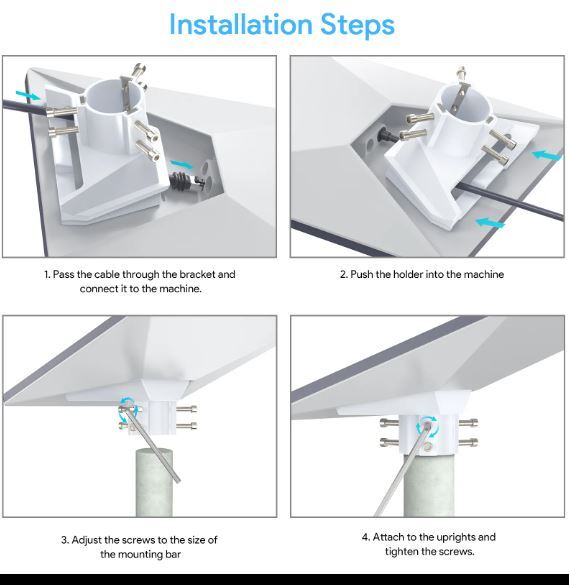 Installation Steps

1. Pass the cable through the bracket and connect it to the machine.

2. Push the holder into the machine

3. Adjust the screws to the size of the mounting bar

4. Attach to the uprights and tighten the screws.