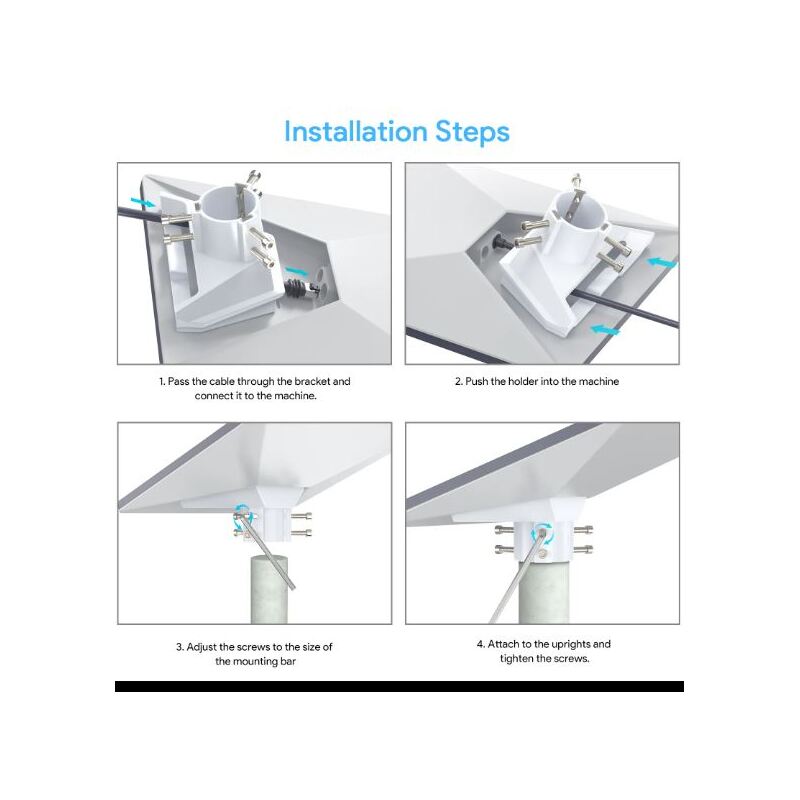 Installation Steps

1. Pass the cable through the bracket and connect it to the machine.

2. Push the holder into the machine

3. Adjust the screws to the size of the mounting bar

4. Attach to the uprights and tighten the screws.