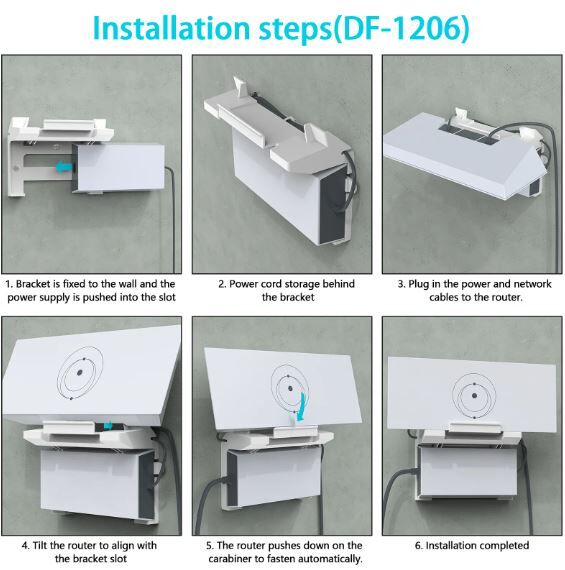 Installation steps(DF-1206)

1. Bracket is fixed to the wall and the power supply is pushed into the slot

2. Power cord storage behind the bracket

3. Plug in the power and network cables to the router.

4. Tilt the router to align with the bracket slot

5. The router pushes down on the carabiner to fasten automatically.

6. Installation completed