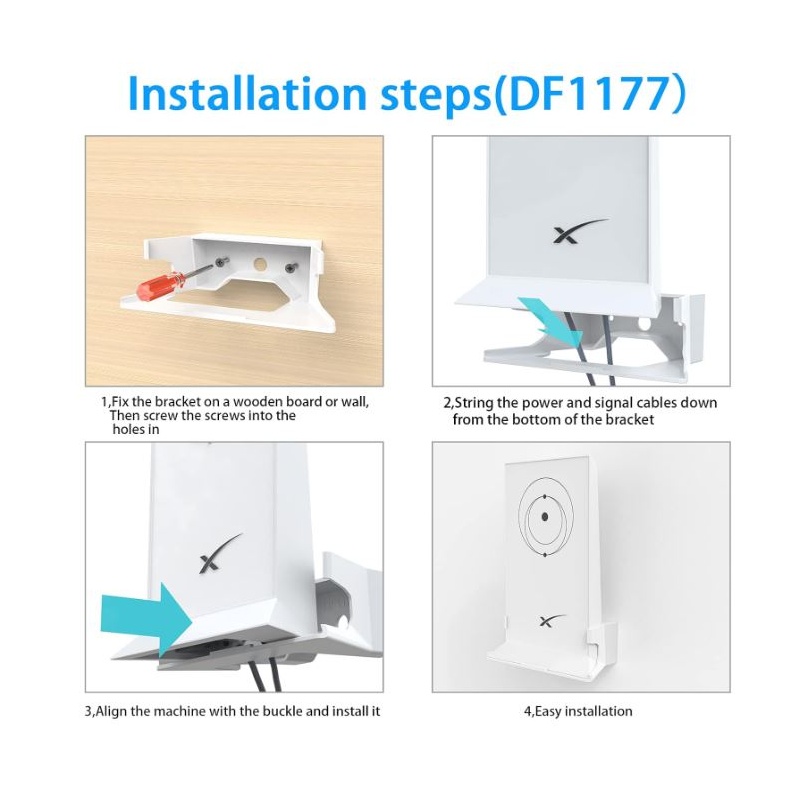 Installation steps(DF1177)

1,Fix the bracket on a wooden board or wall, Then screw the screws into the holes in

2,String the power and signal cables down from the bottom of the bracket

3,Align the machine with the buckle and install it

4,Easy installation