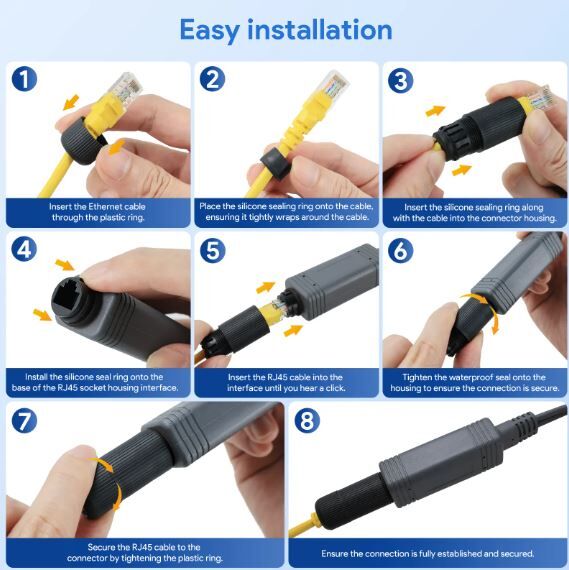 Easy installation

1

Insert the Ethernet cable through the plastic ring.

2

Place the silicone sealing ring onto the cable, ensuring it tightly wraps around the cable.

3

Insert the silicone sealing ring along with the cable into the connector housing.

4

Install the silicone seal ring onto the base of the RJ45 socket housing interface.

5

Insert the RJ45 cable into the interface until you hear a click.

6

Tighten the waterproof seal onto the housing to ensure the connection is secure.

7

Secure the RJ45 cable to the connector by tightening the plastic ring.

8

Ensure the connection is fully established and secured.