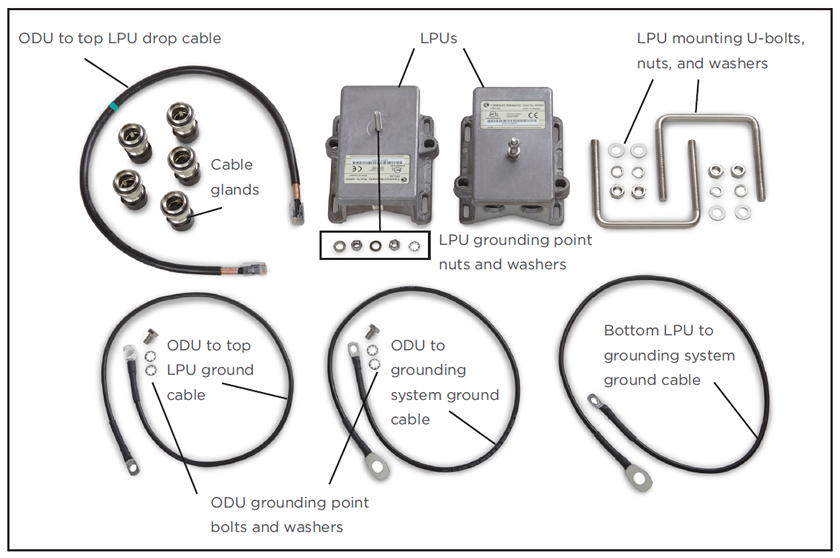 ODU to top LPU drop cable

LPUs

LPU mounting U-bolts, nuts, and washers

Cable glands

LPU grounding point nuts and washers

ODU to top LPU ground cable

ODU to grounding system ground cable

Bottom LPU to grounding system ground cable

ODU grounding point bolts and washers